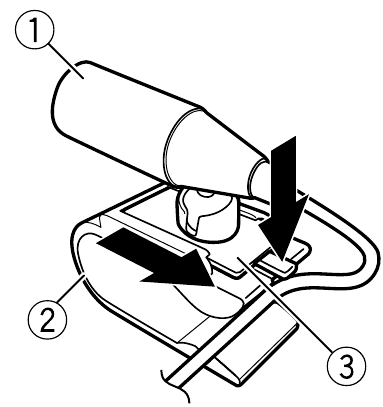 1
2
3