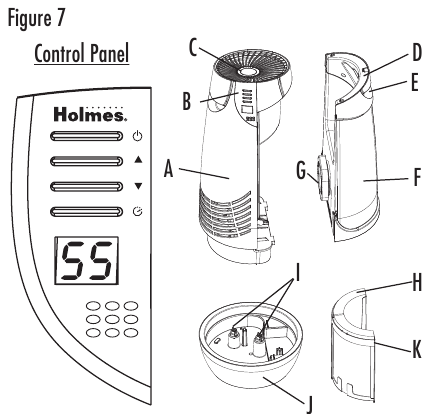 Figure 7

Control Panel

Holmes.

55

C
B
A
D
E
G
F
I
H
K
J