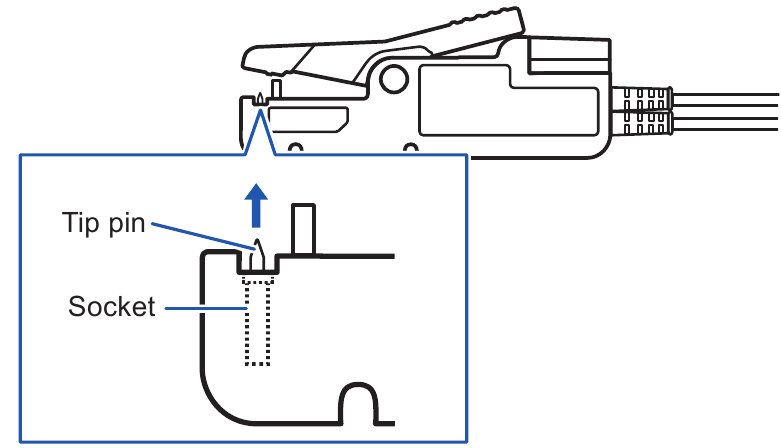 Tip pin
Socket