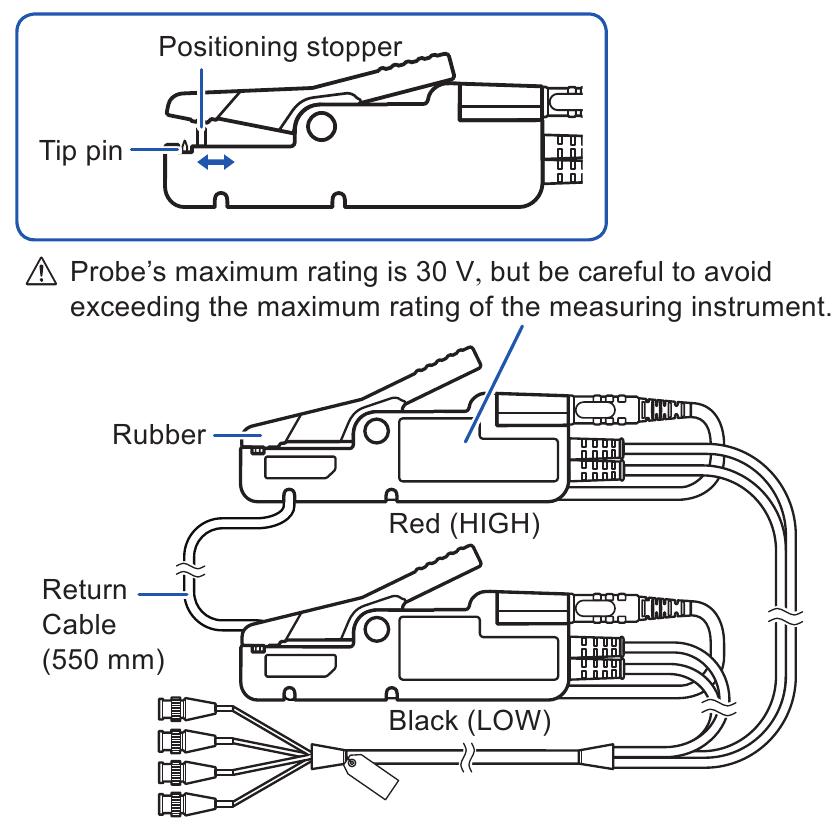 Positioning stopper

Tip pin

⚠ Probe's maximum rating is 30 V, but be careful to avoid exceeding the maximum rating of the measuring instrument.

Rubber

Red (HIGH)

Return Cable (550 mm)

Black (LOW)