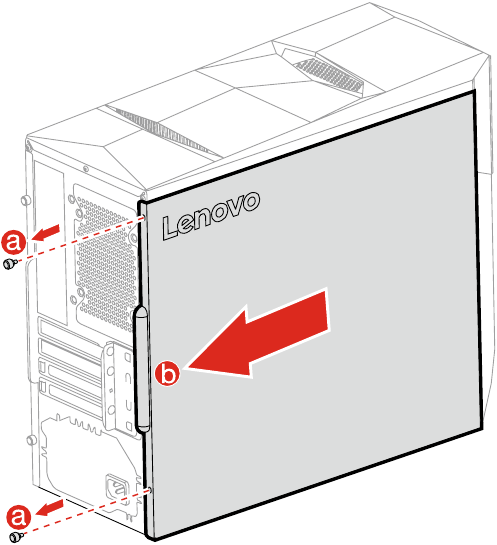 Lenovo

a

b

a