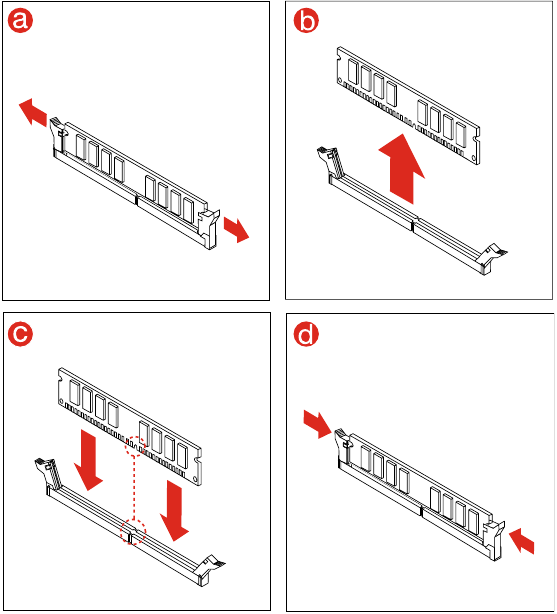 a

b

c

d