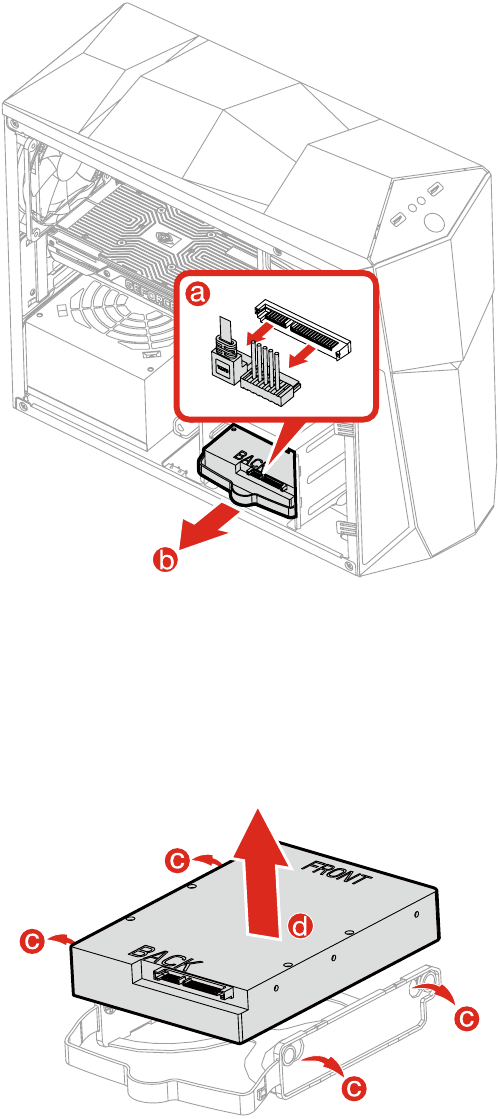 a

BACK

b

c

FRONT

c

d

BACK

c

c