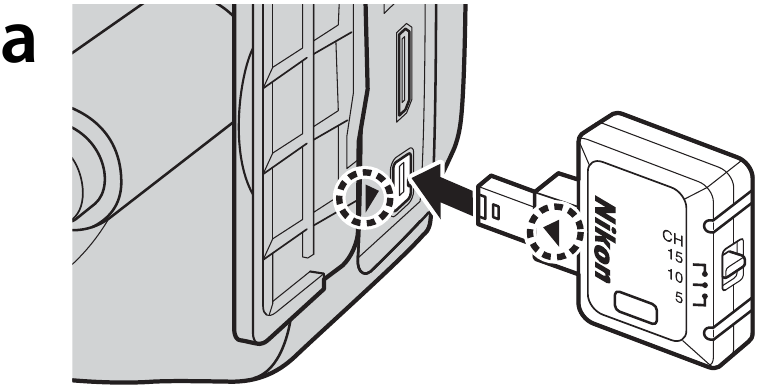 a

Nikon

CH
15
10
5