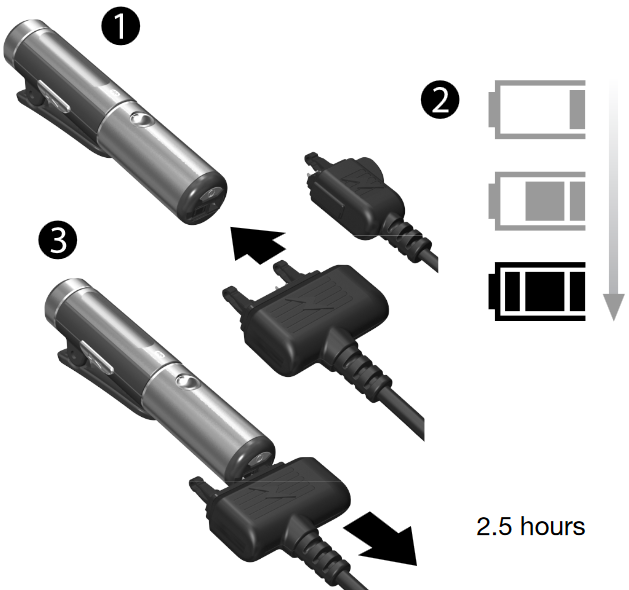 1
2
3
2.5 hours