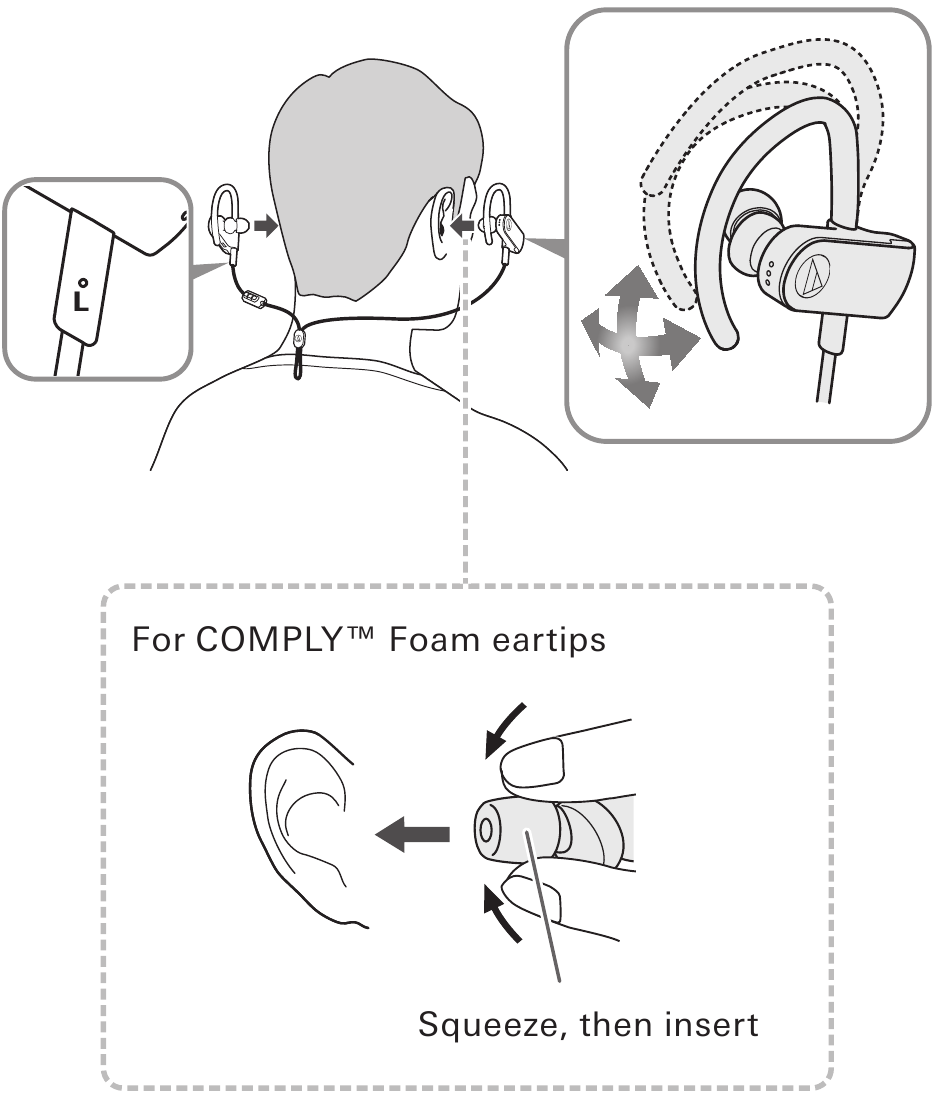 L

For COMPLY™ Foam eartips

Squeeze, then insert