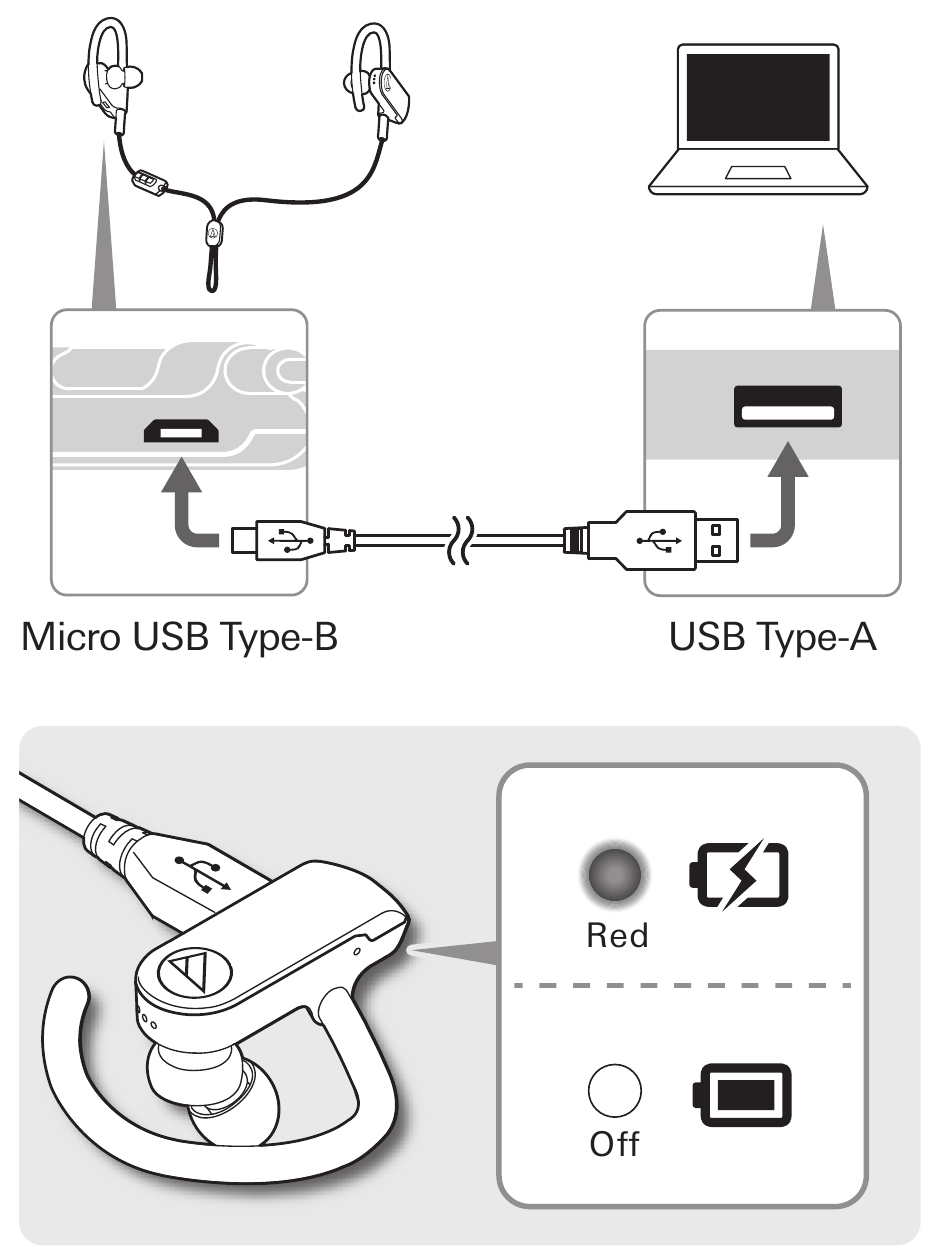 Micro USB Type-B

USB Type-A

Red

Off