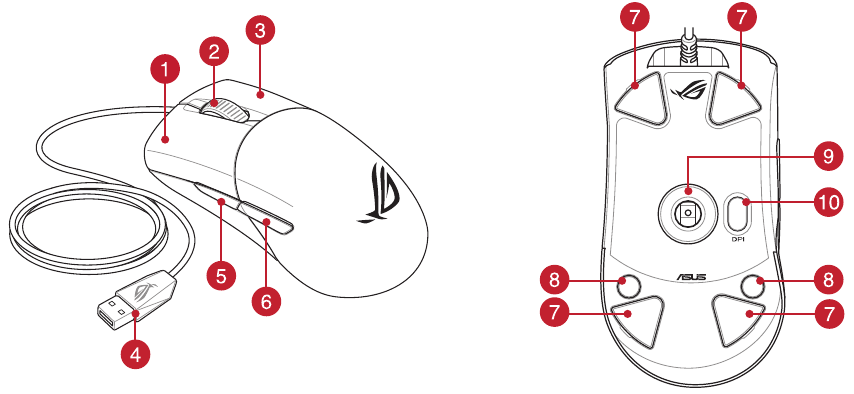 1
2
3
4
5
6

7
7
9
10
DPI
ASUS
8
8
7
7