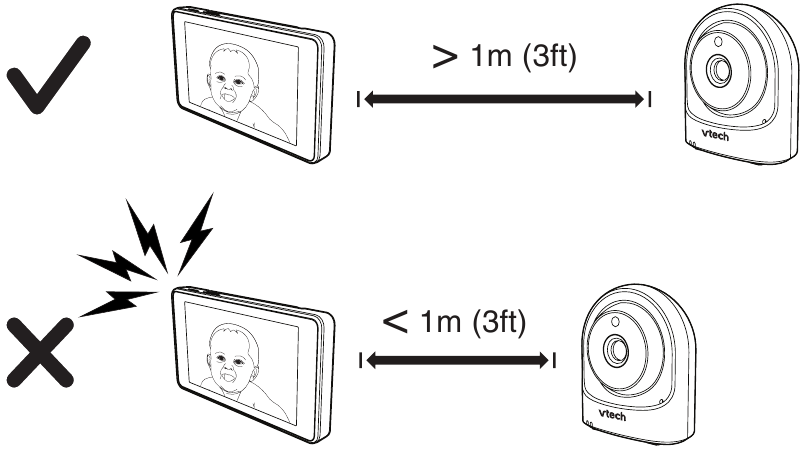 > 1m (3ft)

vtech

< 1m (3ft)

vtech