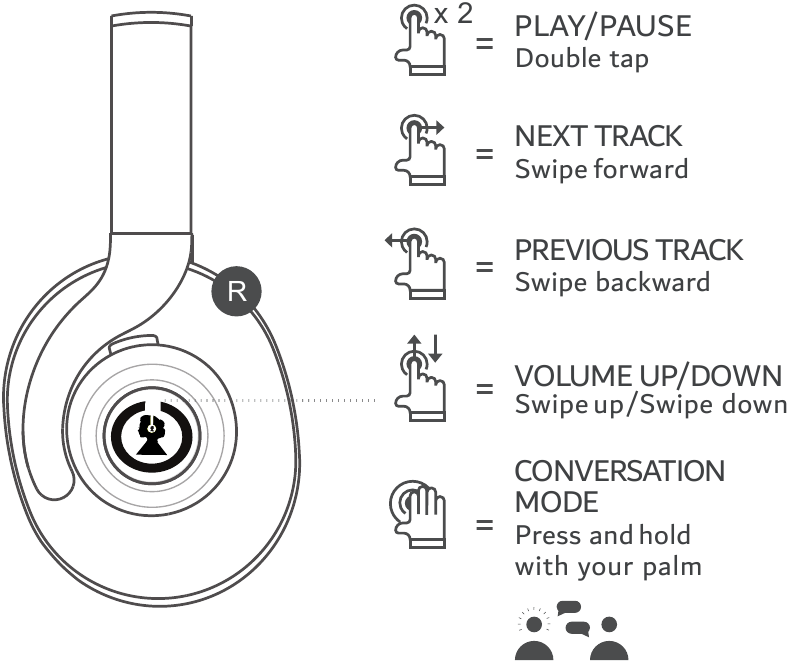 R

x 2 = PLAY/PAUSE
Double tap

= NEXT TRACK
Swipe forward

= PREVIOUS TRACK
Swipe backward

= VOLUME UP/DOWN
Swipe up/Swipe down

= CONVERSATION MODE
Press and hold with your palm