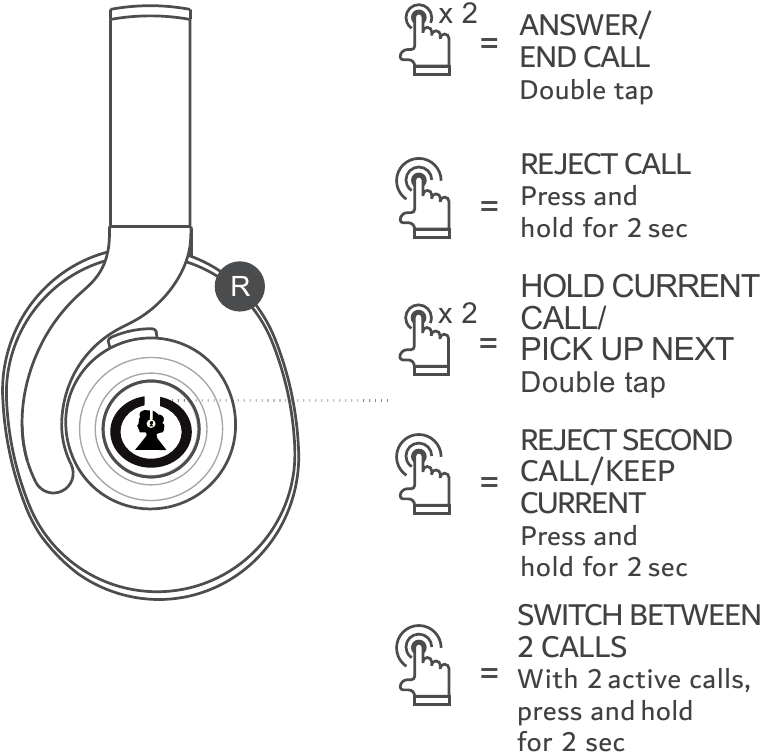 R

x 2 = ANSWER/ END CALL
Double tap

= REJECT CALL
Press and hold for 2 sec

x 2 = HOLD CURRENT CALL/ PICK UP NEXT
Double tap

= REJECT SECOND CALL/KEEP CURRENT
Press and hold for 2 sec

= SWITCH BETWEEN 2 CALLS
With 2 active calls, press and hold for 2 sec