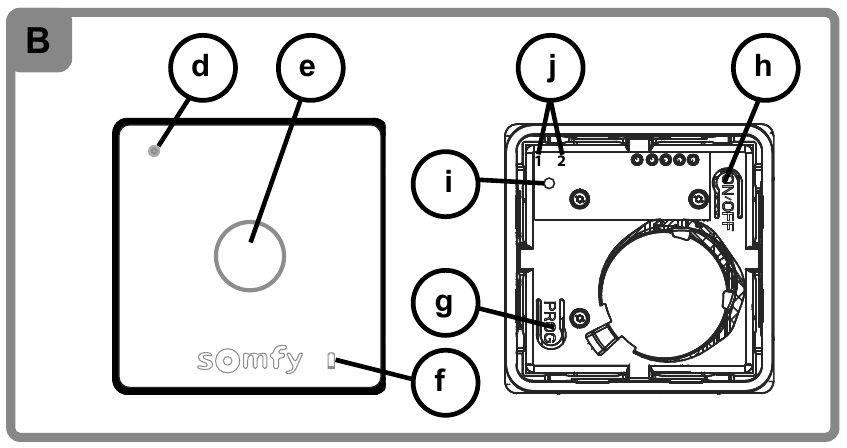 B
d
e
somfy
f
j
h
1 2
i
ON/OFF
g
PROG