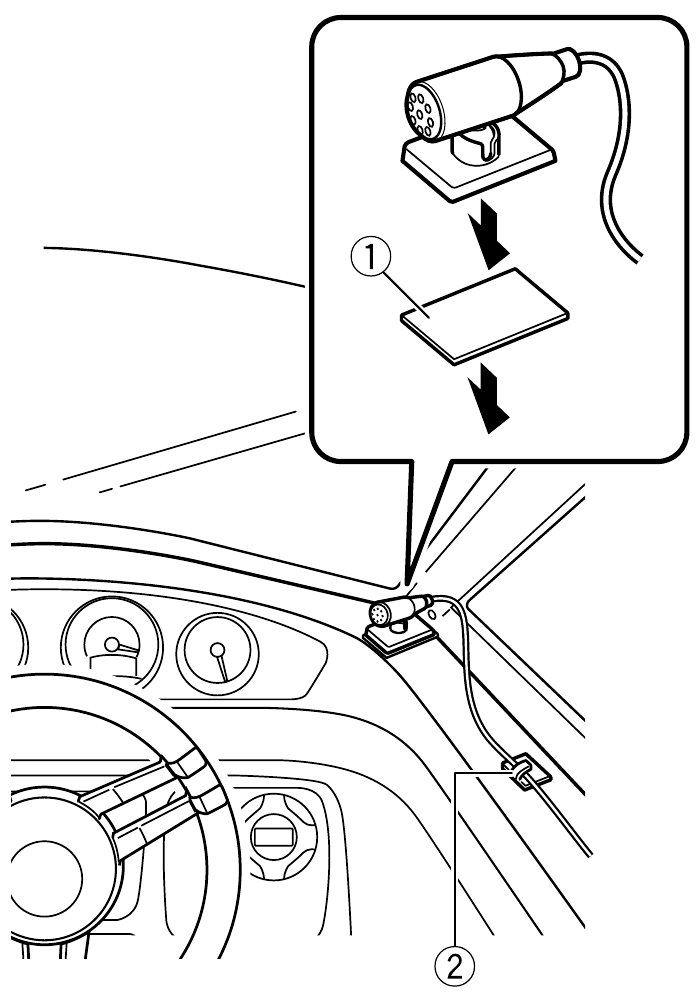 ①

②