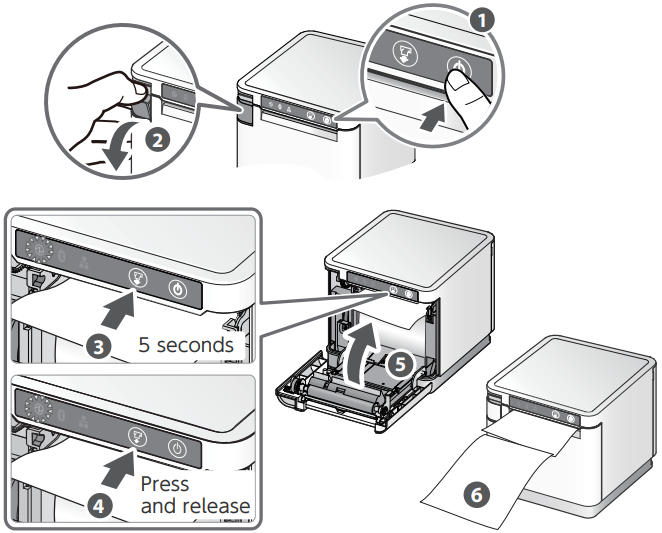 1

2

3 5 seconds

4 Press and release

5

6