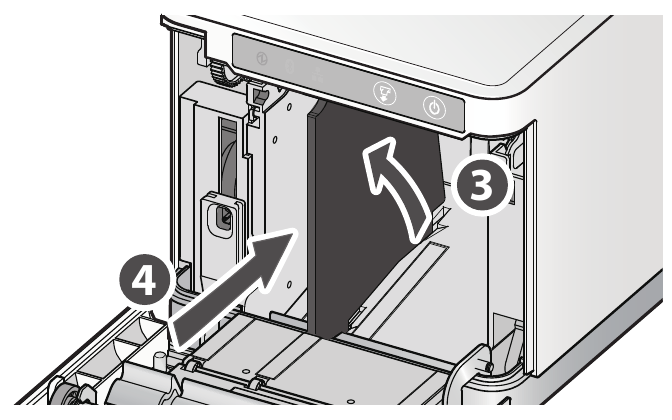 3

4