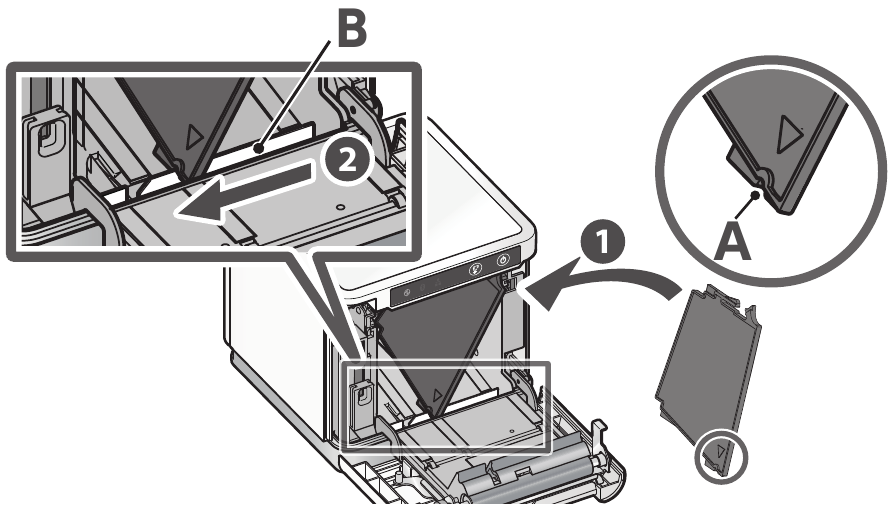 B
2
1
A