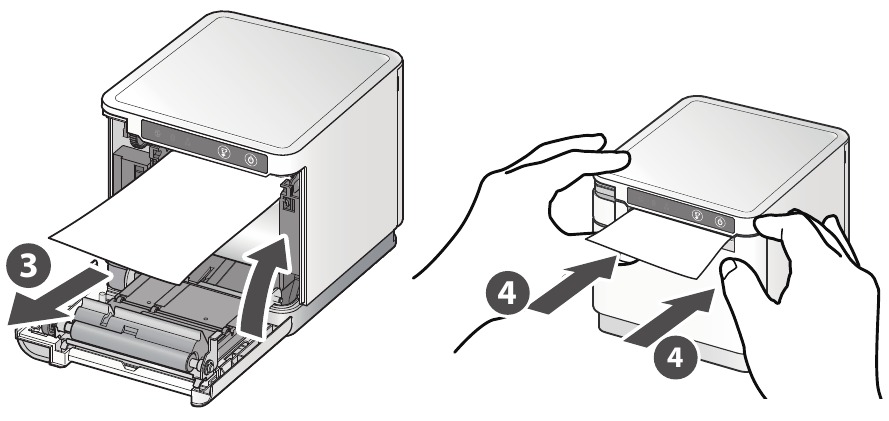 3

4

4