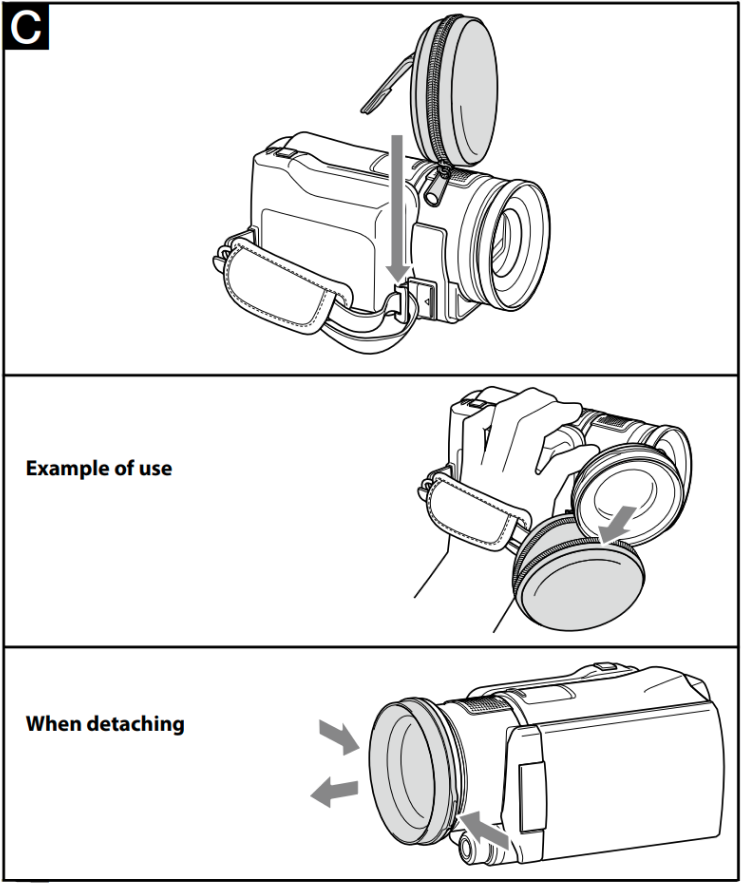 C

Example of use

When detaching