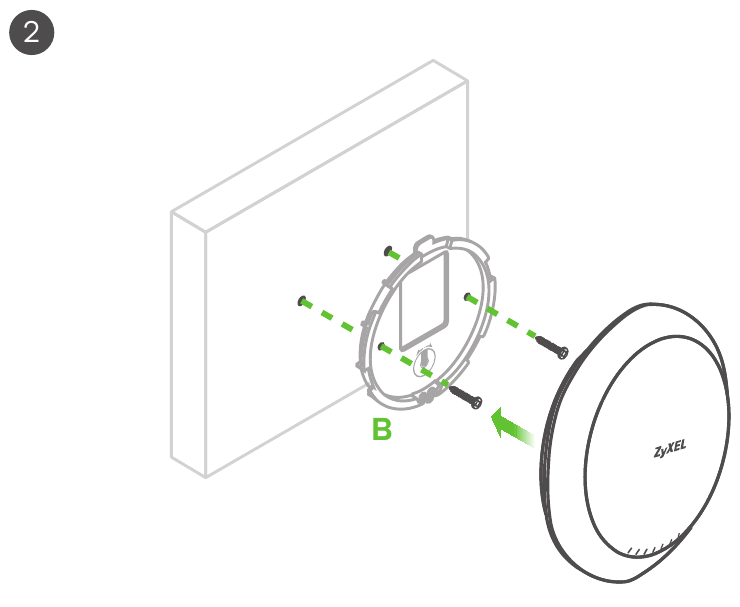 2

B

ZyXEL