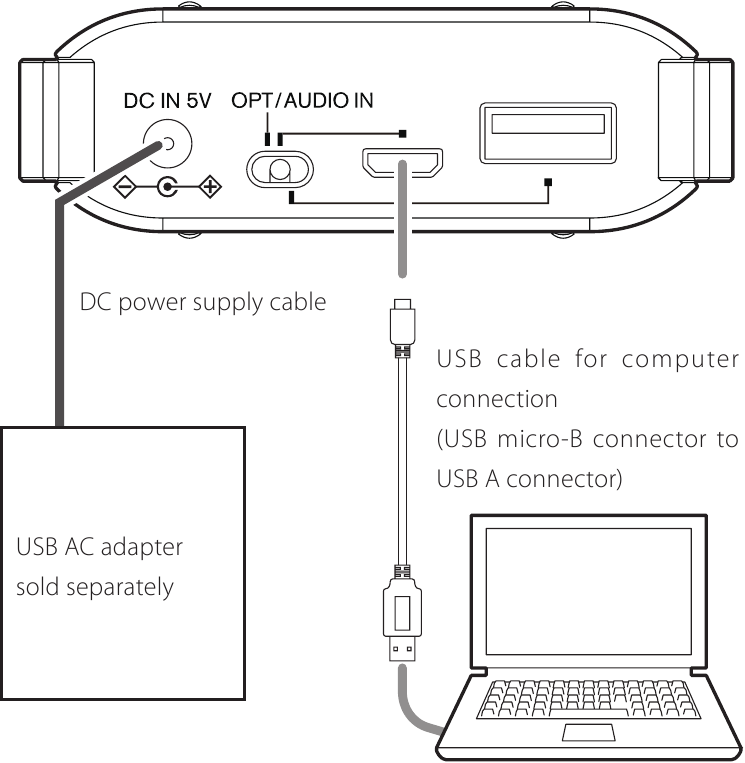 DC IN 5V

OPT/AUDIO IN

DC power supply cable

USB cable for computer connection
(USB micro-B connector to USB A connector)

USB AC adapter sold separately