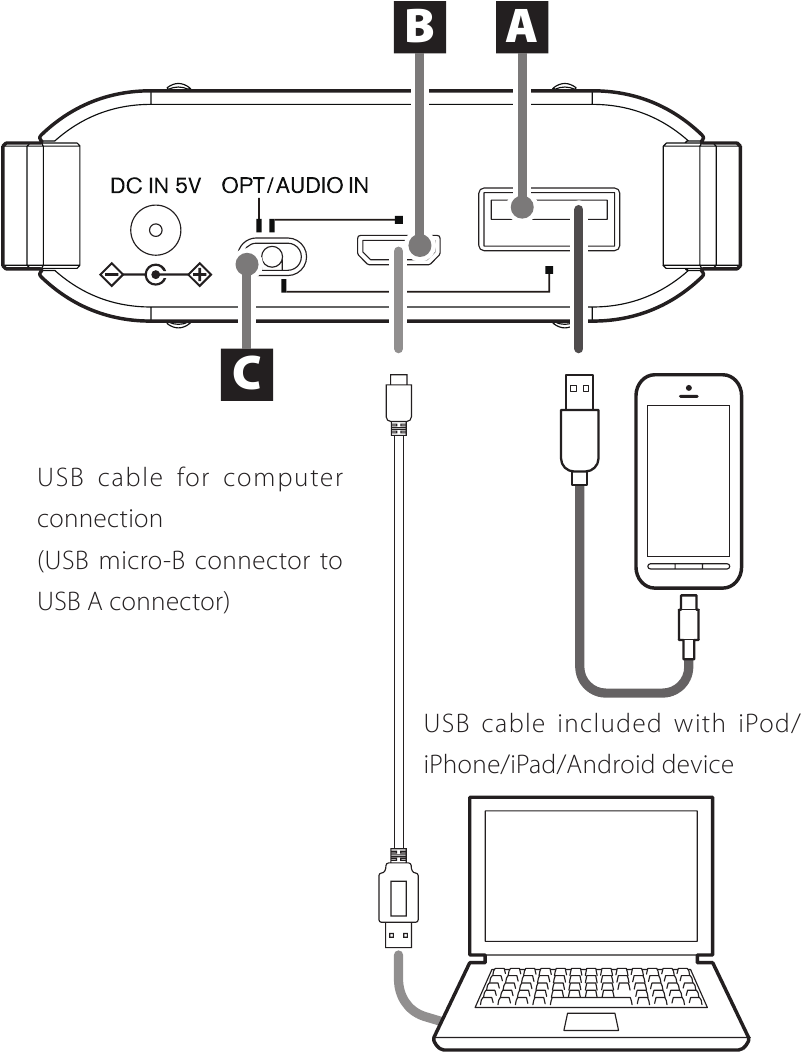 B A

DC IN 5V OPT/AUDIO IN

C

USB cable for computer connection
(USB micro-B connector to USB A connector)

USB cable included with iPod/iPhone/iPad/Android device