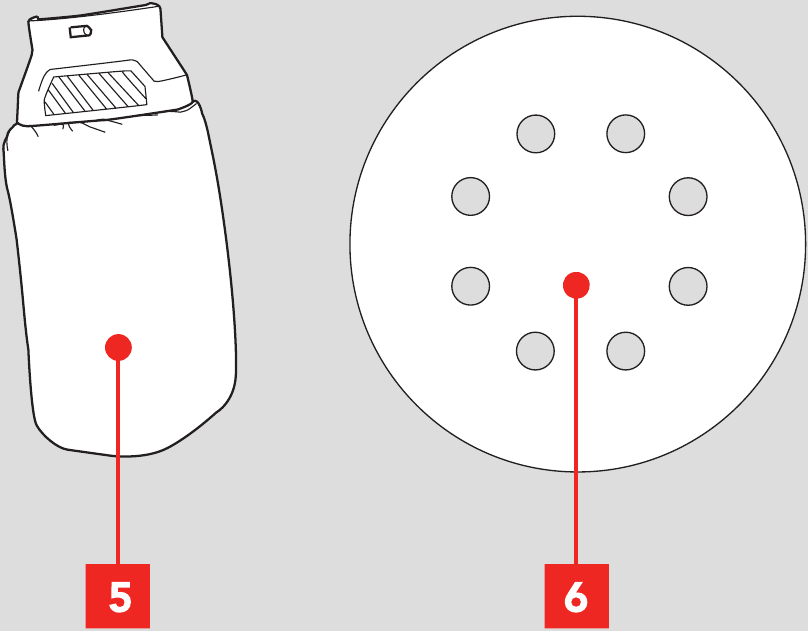 5

6