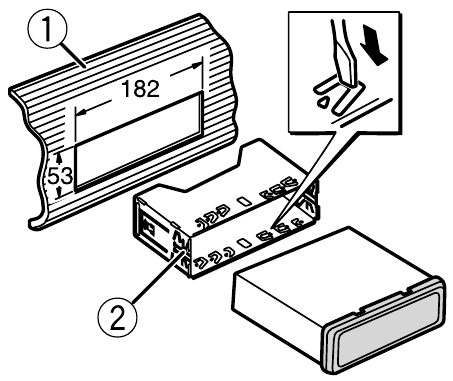 1
182
53
2