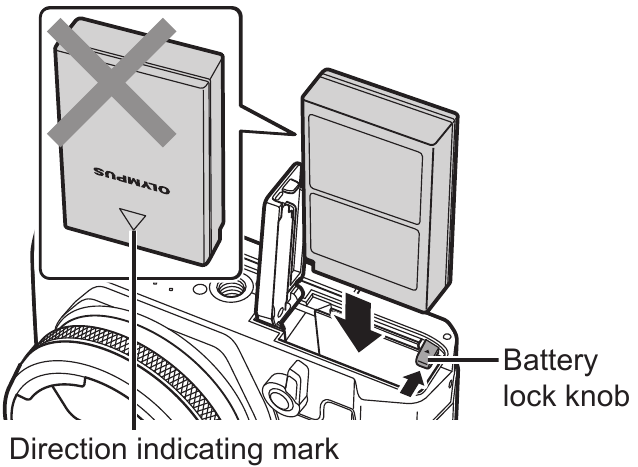 OLYMPUS

Battery lock knob

Direction indicating mark