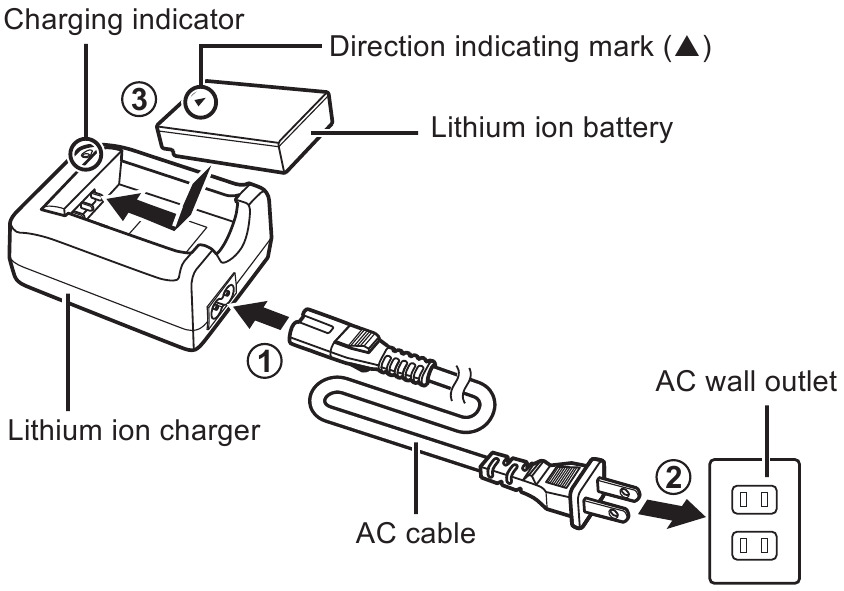 Charging indicator

Direction indicating mark (▲)

③

Lithium ion battery

①

AC wall outlet

Lithium ion charger

②

AC cable