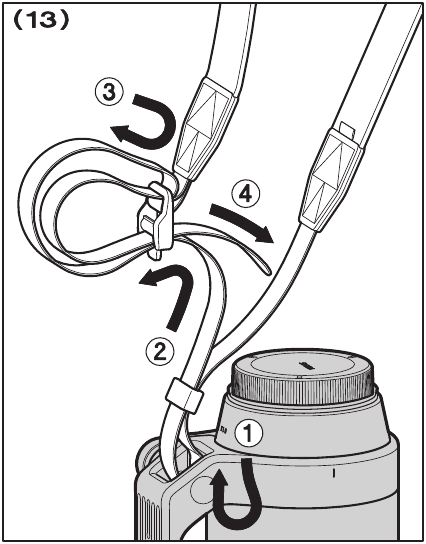 (13)

③

④

②

①