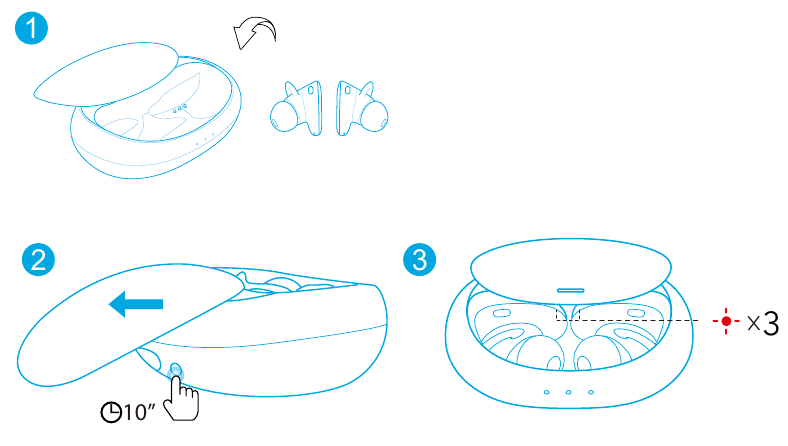 1

2

10″

3

×3