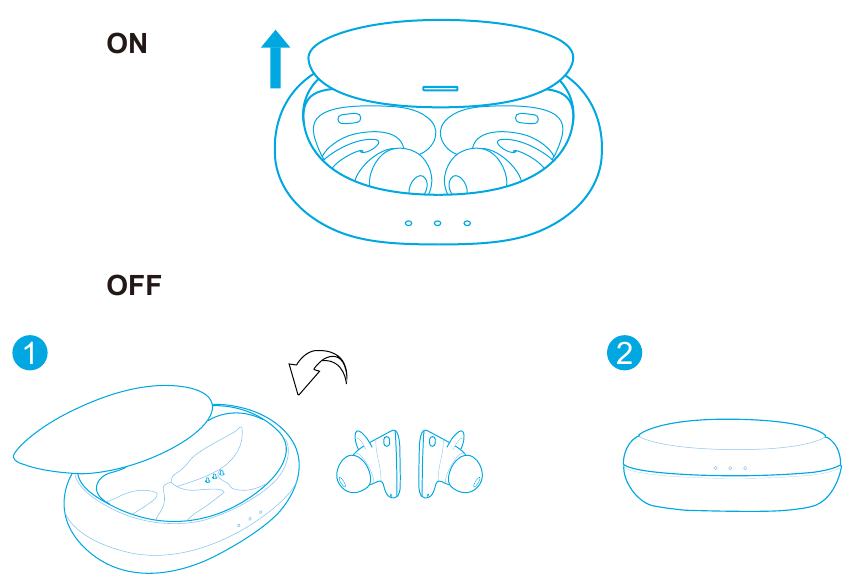 ON

OFF

1

2