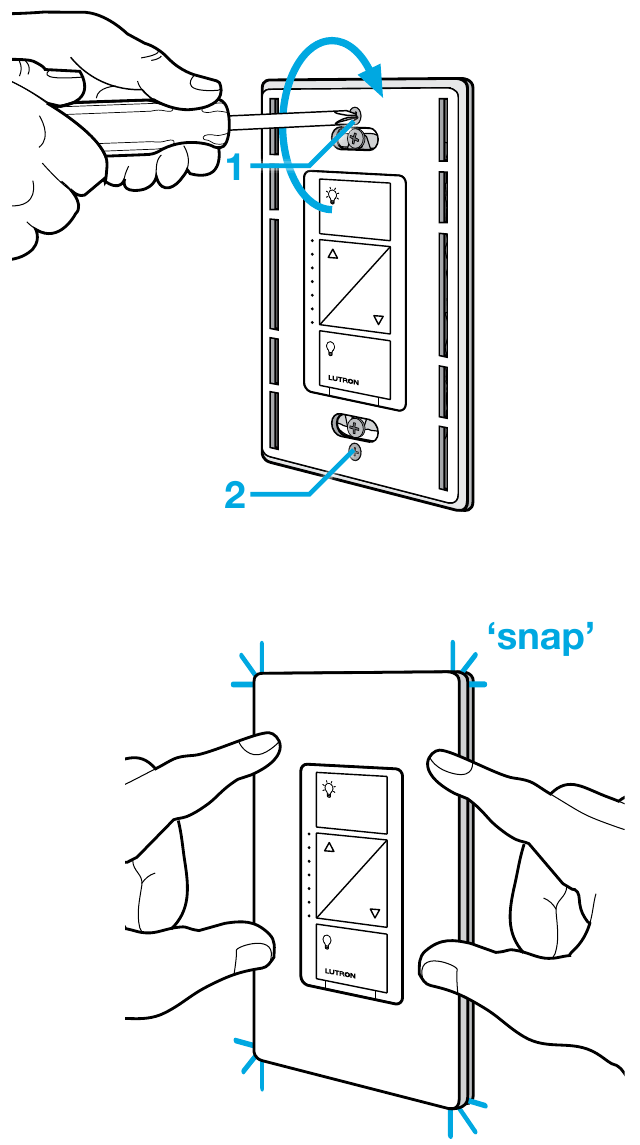 1

LUTRON

2

'snap'

LUTRON