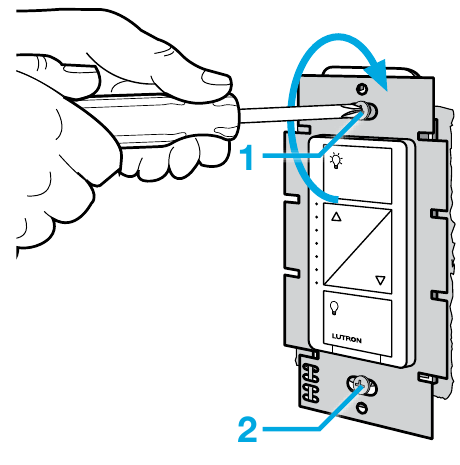 1
LUTRON
2