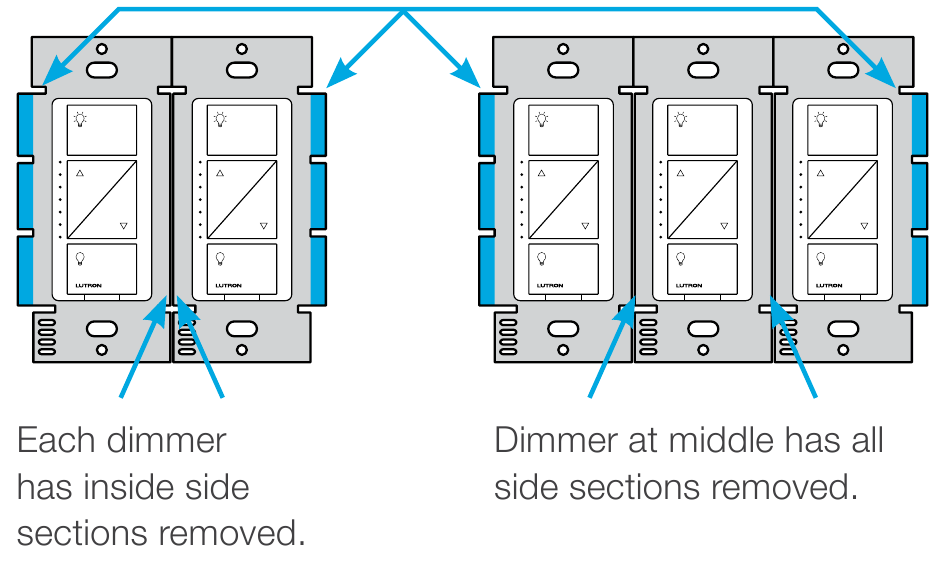 LUTRON

LUTRON

LUTRON

LUTRON

LUTRON

Each dimmer has inside side sections removed.

Dimmer at middle has all side sections removed.