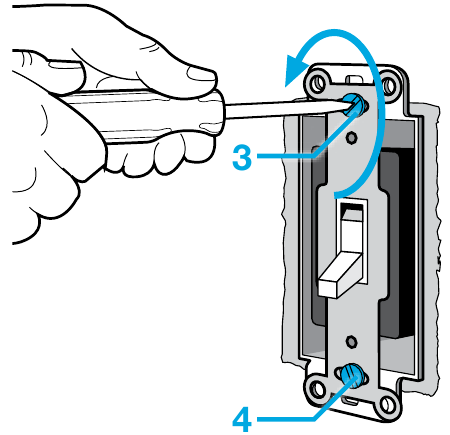 3

4