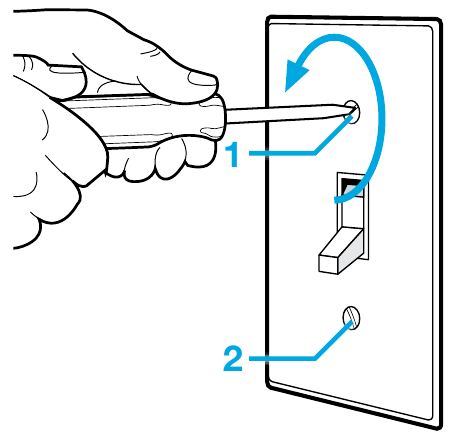 1

2