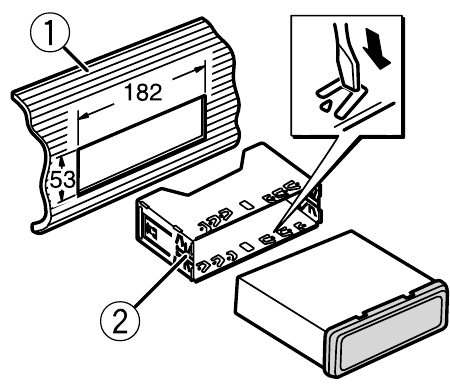 1
182
53
2