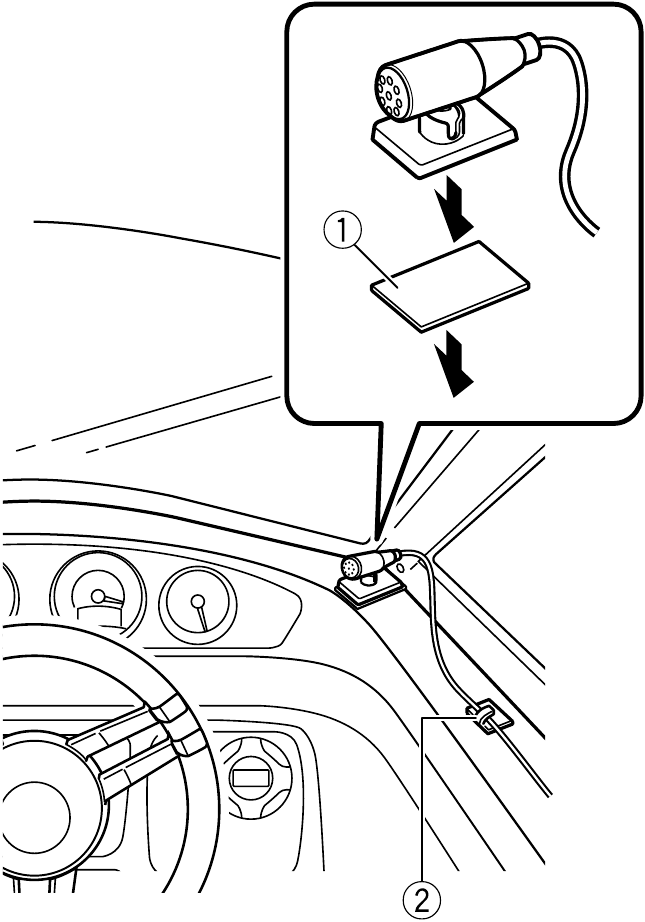 ①

②