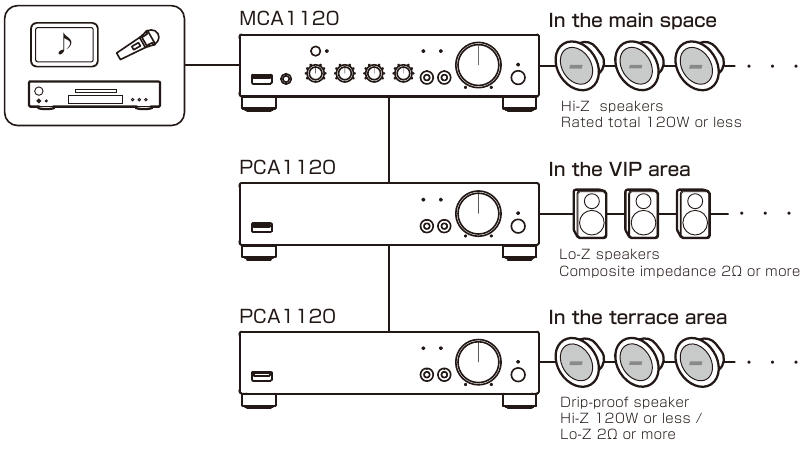 MCA1120

In the main space

Hi-Z speakers
Rated total 120W or less

PCA1120

In the VIP area

Lo-Z speakers
Composite impedance 2Ω or more

PCA1120

In the terrace area

Drip-proof speaker
Hi-Z 120W or less /
Lo-Z 2Ω or more