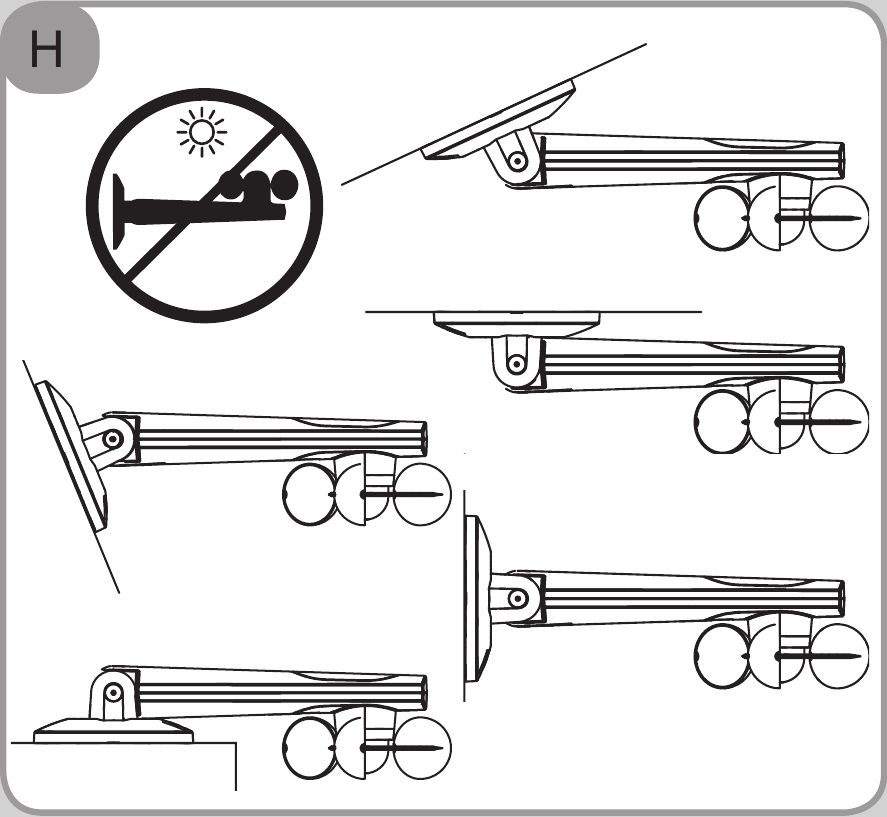 H