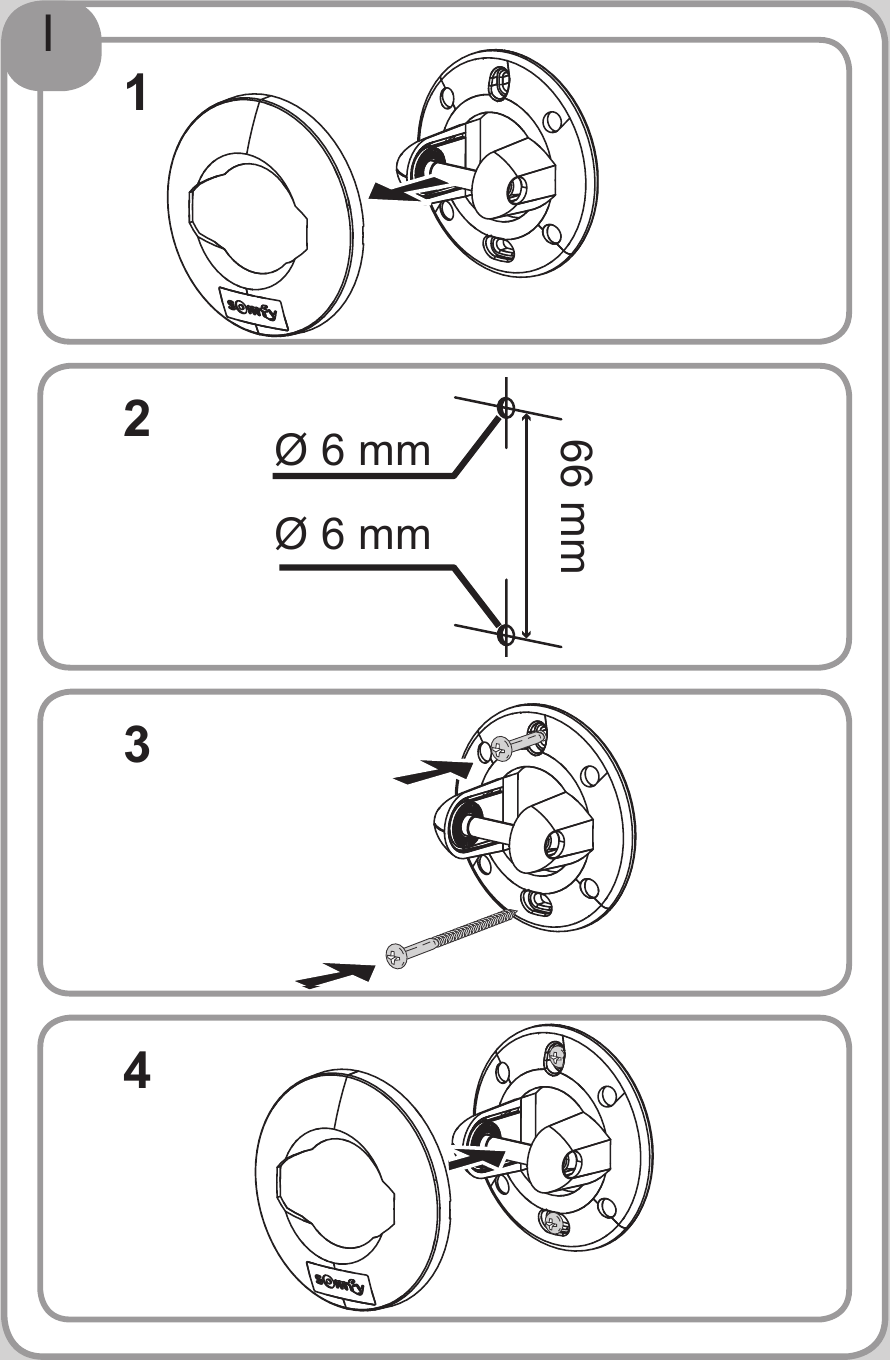 I

1

somfy

2

Ø 6 mm

Ø 6 mm

66 mm

3

4

somfy