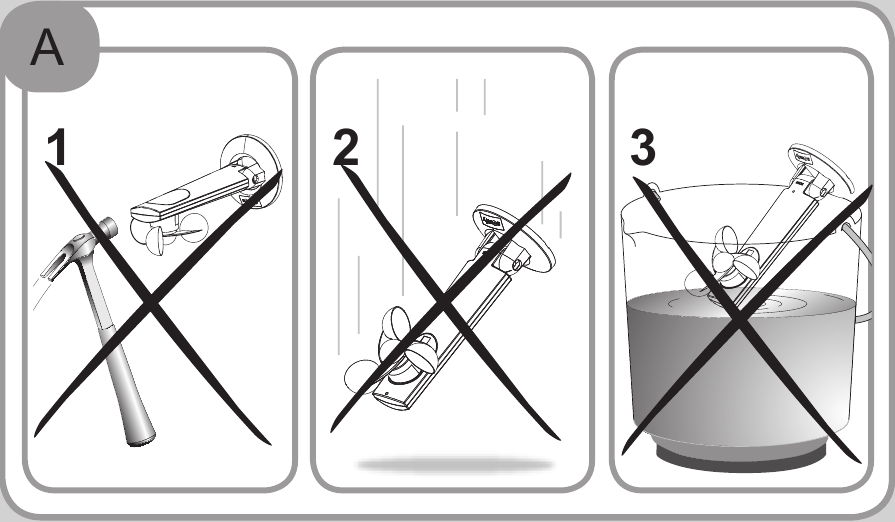 A

1

2

3