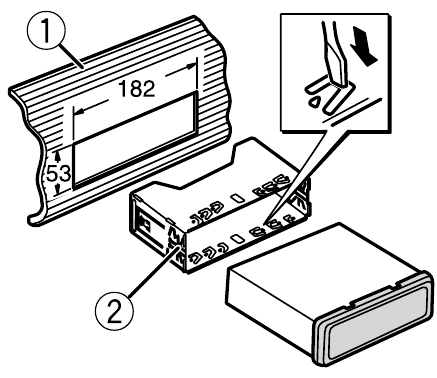 1
182
53
2