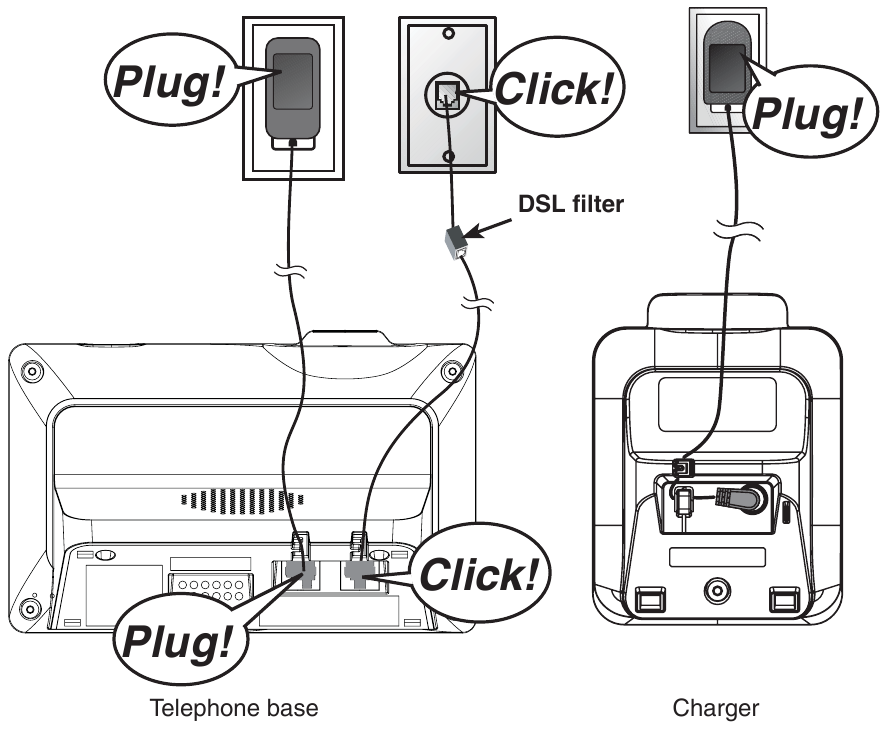 Plug!

Click!

Plug!

DSL filter

Click!

Plug!

Telephone base

Charger