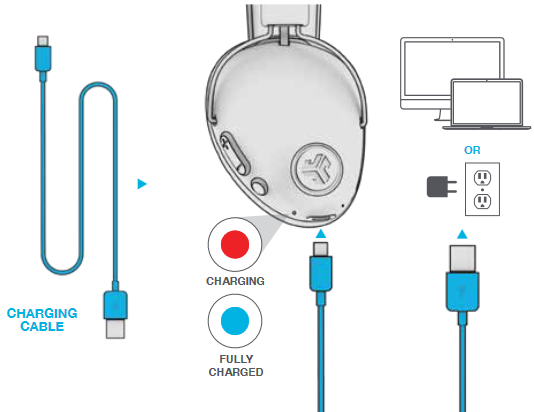 CHARGING CABLE

CHARGING

FULLY CHARGED

OR