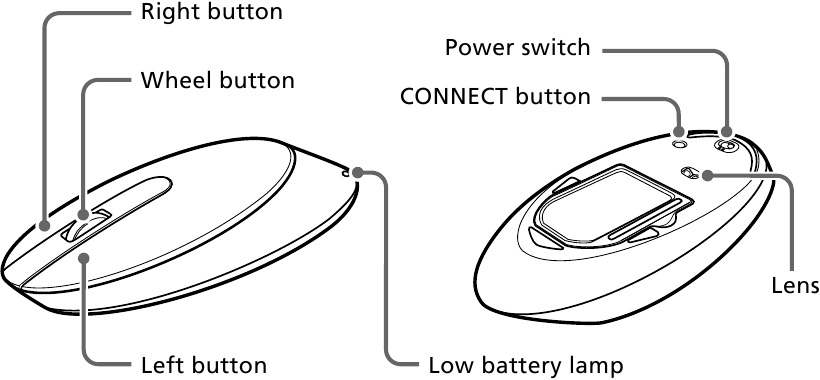 Right button
Wheel button
Left button
Low battery lamp
Power switch
CONNECT button
Lens