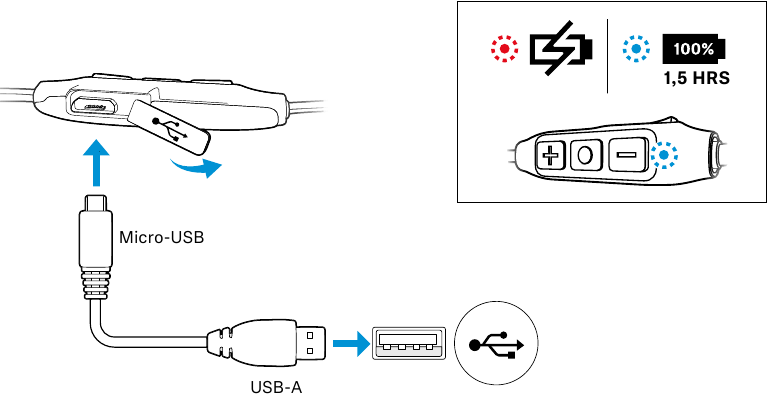 100%
1,5 HRS

Micro-USB

USB-A