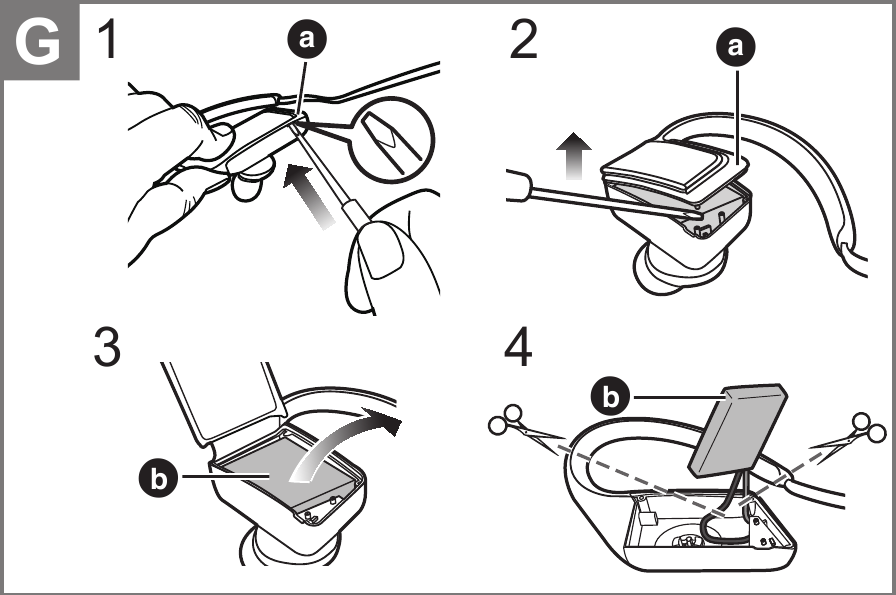 G
1
a
2
a
3
b
4
b