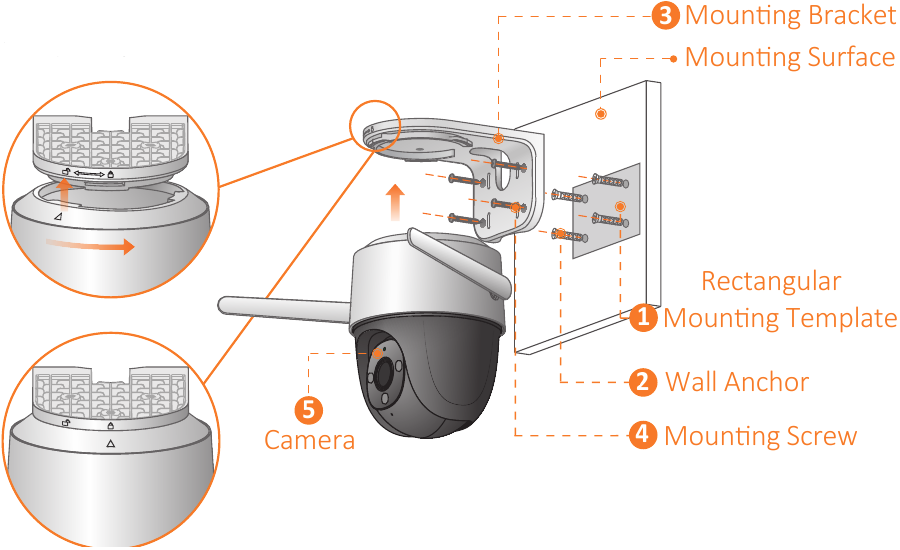 3 Mounting Bracket

Mounting Surface

Rectangular

1 Mounting Template

2 Wall Anchor

4 Mounting Screw

5 Camera